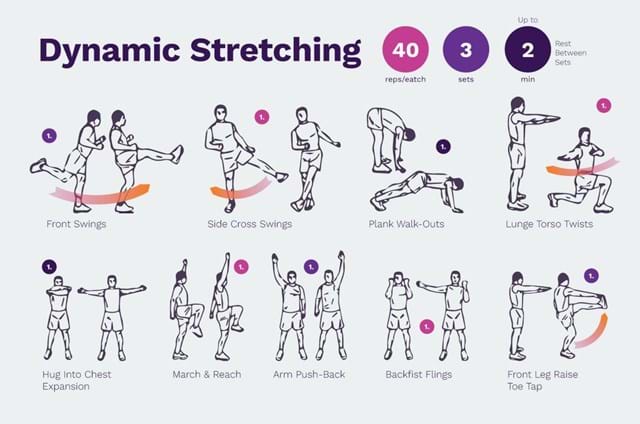 Dynamic Stretching

40
reps/eatch

3
sets

Up to
2
min
Rest Between Sets

1.
Front Swings

1.
Side Cross Swings

1.
Plank Walk-Outs

1.
Lunge Torso Twists

1.
Hug Into Chest Expansion

1.
March & Reach

1.
Arm Push-Back

1.
Backfist Flings

1.
Front Leg Raise Toe Tap